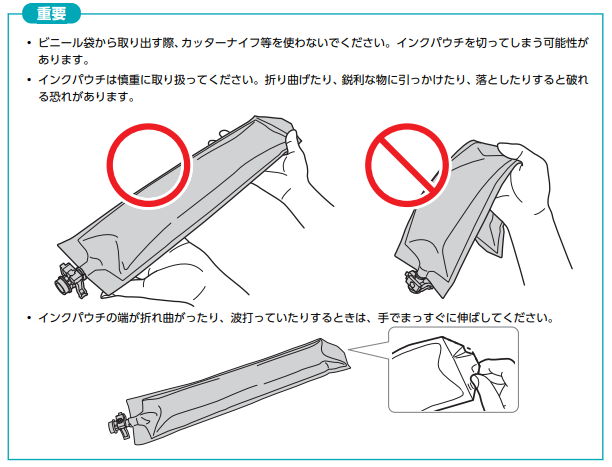 重要

• ビニール袋から取り出す際、カッターナイフ等を使わないでください。インクパウチを切ってしまう可能性があります。
• インクパウチは慎重に取り扱ってください。折り曲げたり、鋭利な物に引っかけたり、落としたりすると破れる恐れがあります。

• インクパウチの端が折れ曲がったり、波打っていたりするときは、手でまっすぐに伸ばしてください。