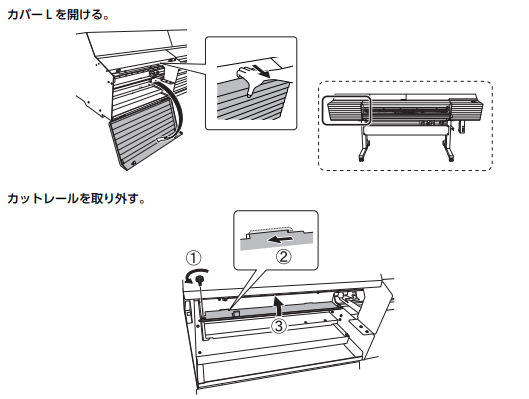 カバー L を開ける。

カットレールを取り外す。

①

②

③